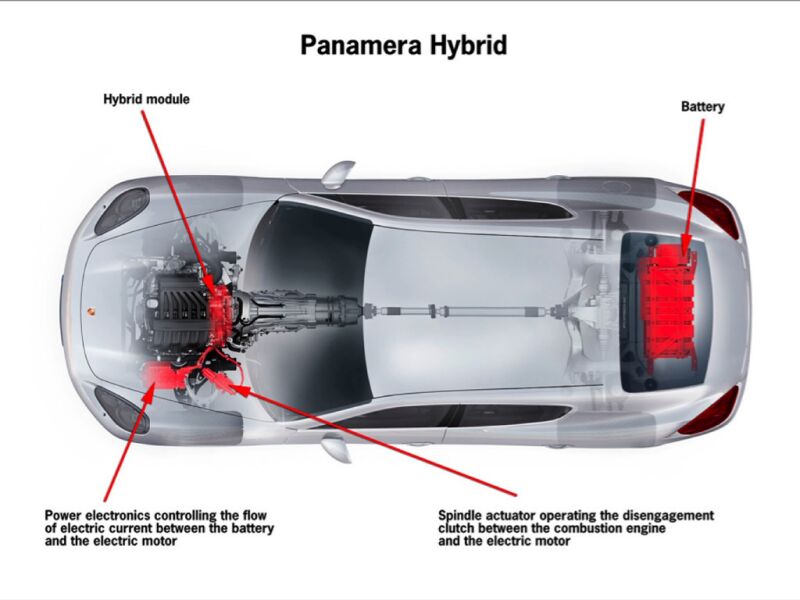 Panamera Hybrid

Hybrid module

Battery

Power electronics controlling the flow of electric current between the battery and the electric motor

Spindle actuator operating the disengagement clutch between the combustion engine and the electric motor